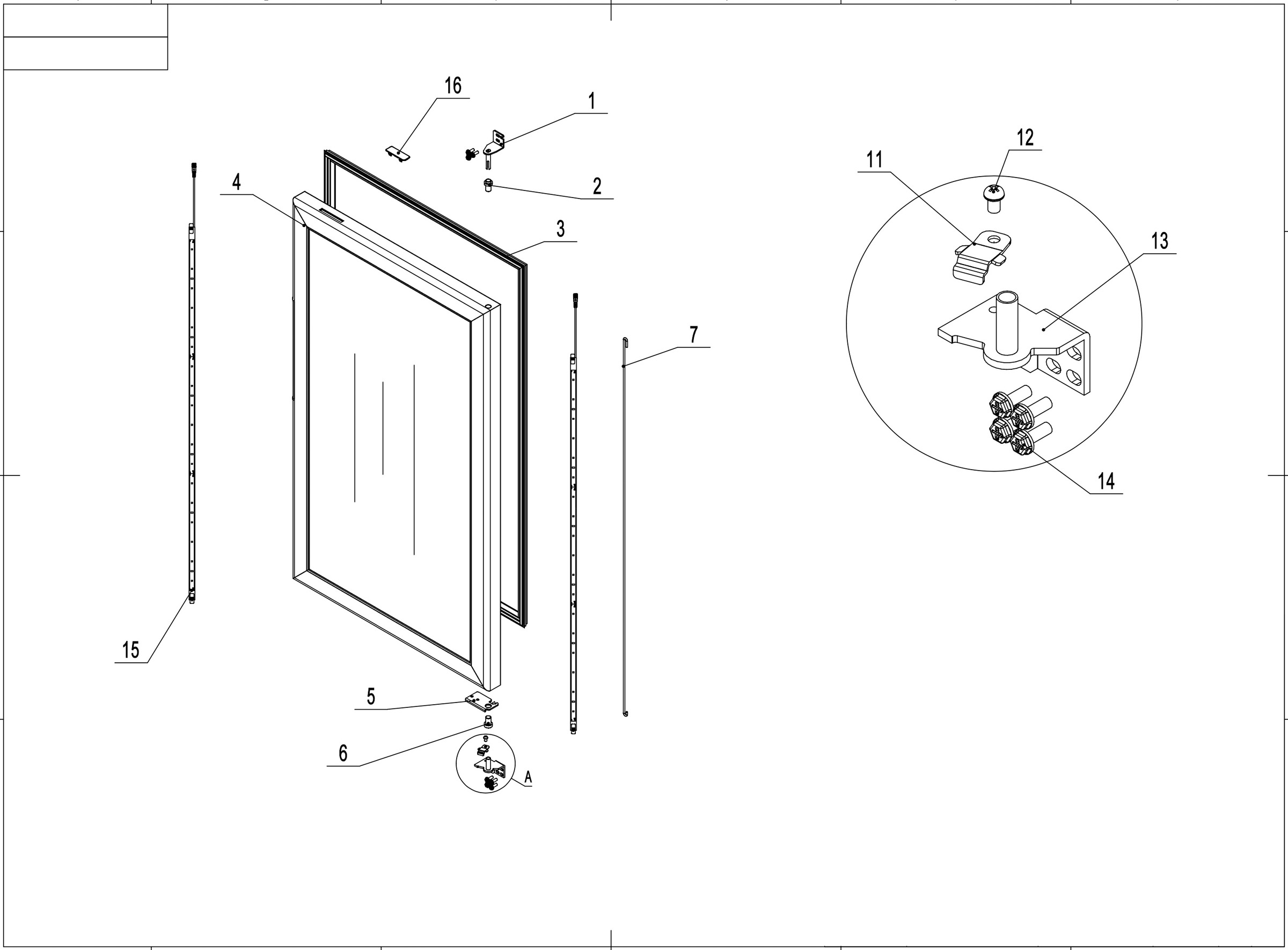 16
1
2
4
3
7
15
5
6
A
12
11
13
14